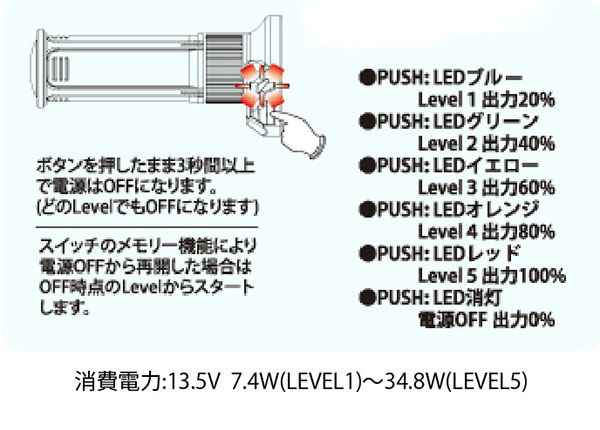 ボタンを押したまま3秒間以上で電源はOFFになります。
(どのLevelでもOFFになります)

スイッチのメモリー機能により電源OFFから再開した場合はOFF時点のLevelからスタートします。

●PUSH: LEDブルー
Level 1 出力20%
●PUSH: LEDグリーン
Level 2 出力40%
●PUSH: LEDイエロー
Level 3 出力60%
●PUSH: LEDオレンジ
Level 4 出力80%
●PUSH: LEDレッド
Level 5 出力100%
●PUSH: LED消灯
電源OFF 出力0%

消費電力:13.5V 7.4W(LEVEL1)～34.8W(LEVEL5)