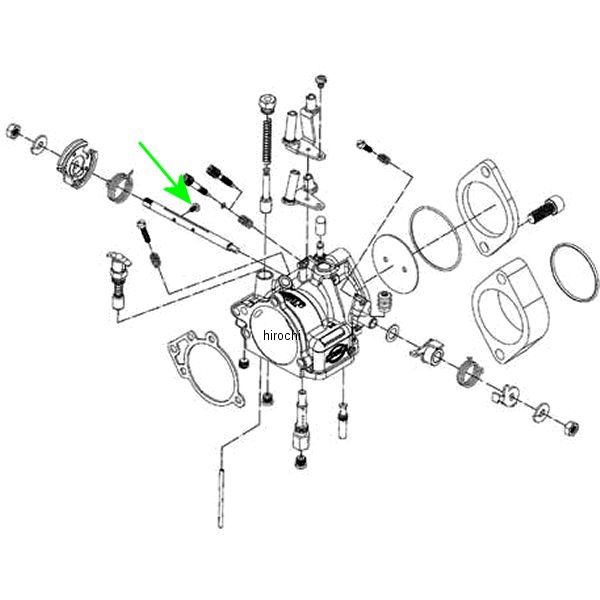 hirochi