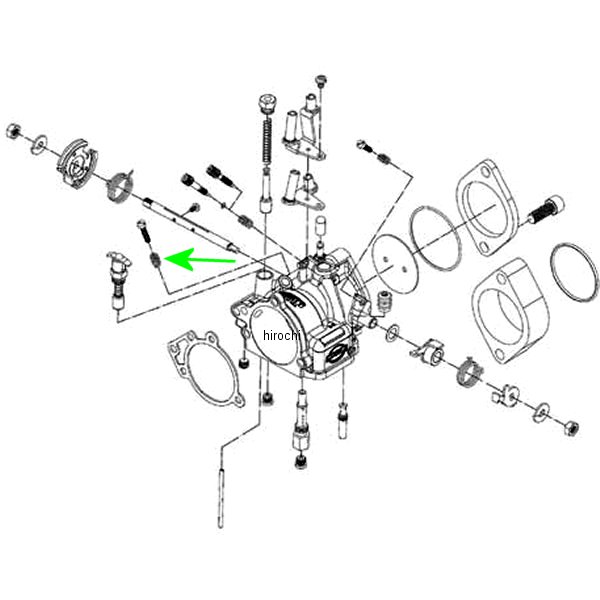 hirochi