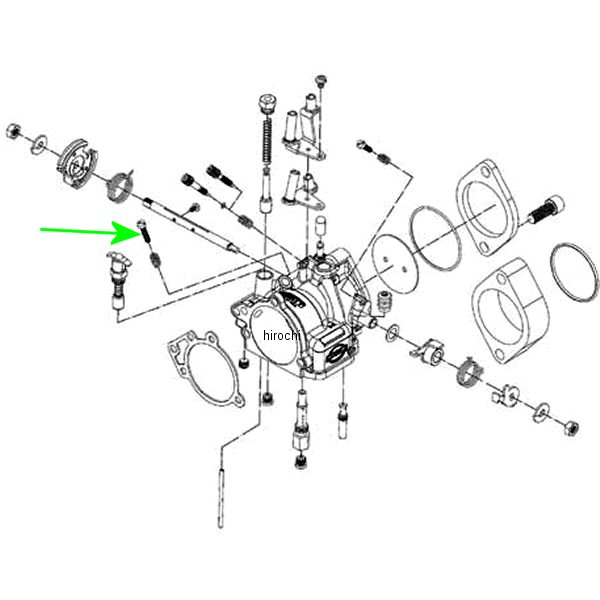 hirochi