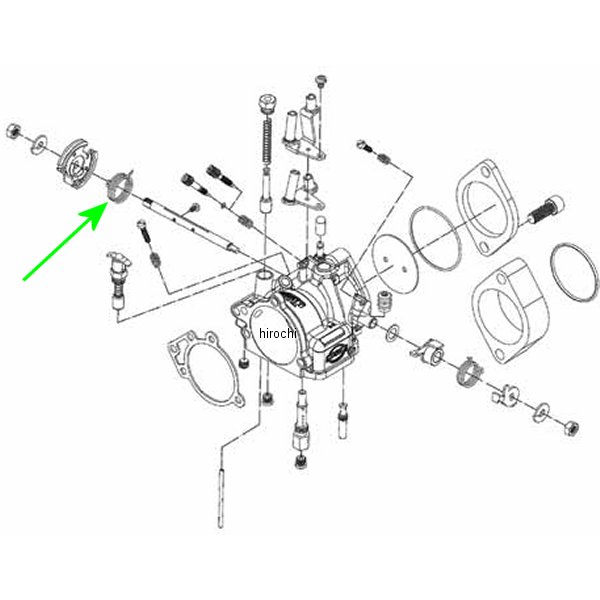 hirochi