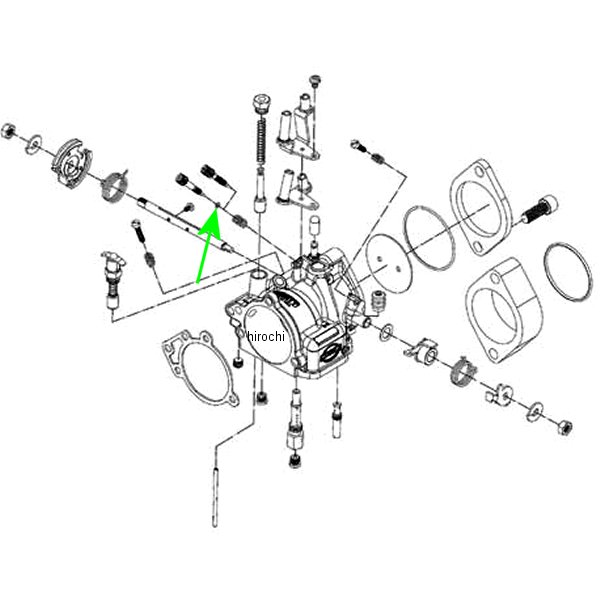 hirochi