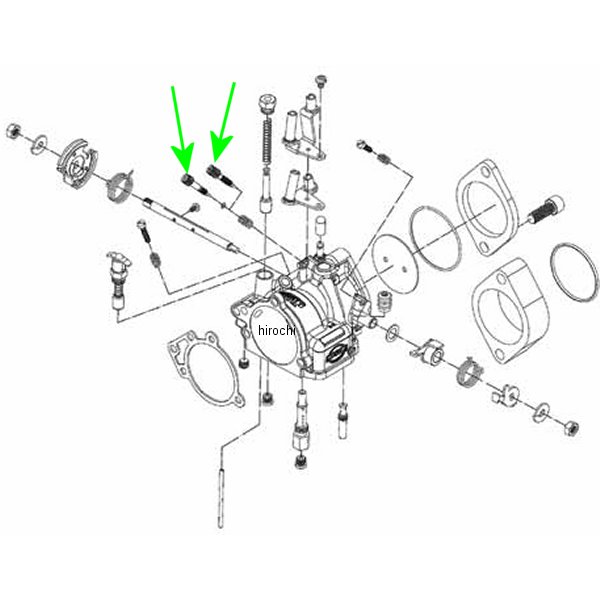 hirochi