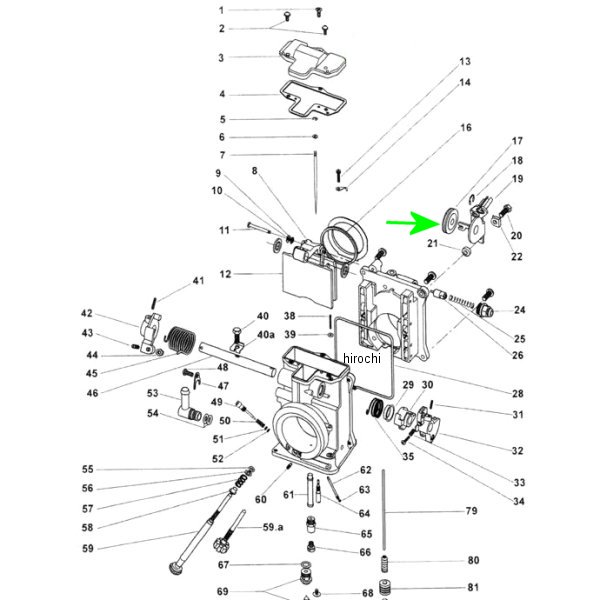 1
2
3
4
5
6
7
8
9
10
11
12
13
14
16
17
18
19
20
21
22
24
25
26
28
29
30
31
32
33
34
35
38
39
40
40a
41
42
43
44
45
46
47
48
49
50
51
52
53
54
55
56
57
58
59
59.a
60
61
62
63
64
65
66
67
68
69
79
80
81
hirochi