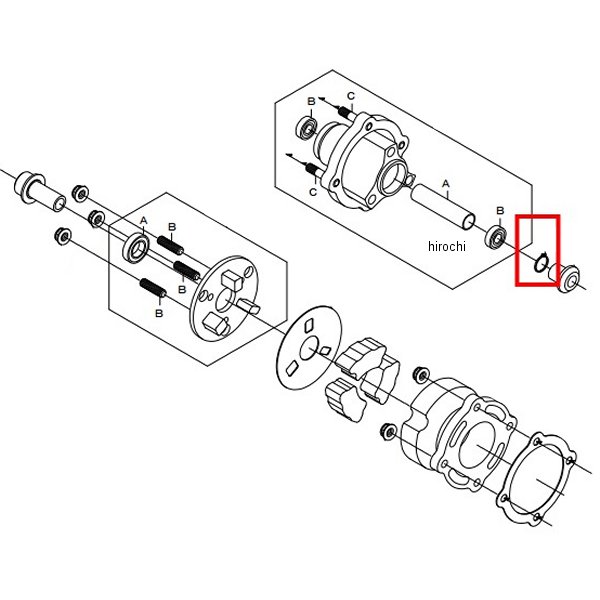 B
C
C
A
B
hirochi
A
B
B
B