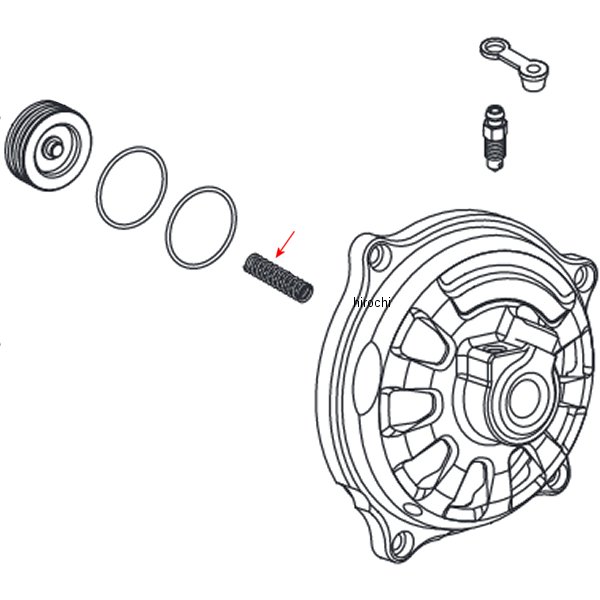 hirochi