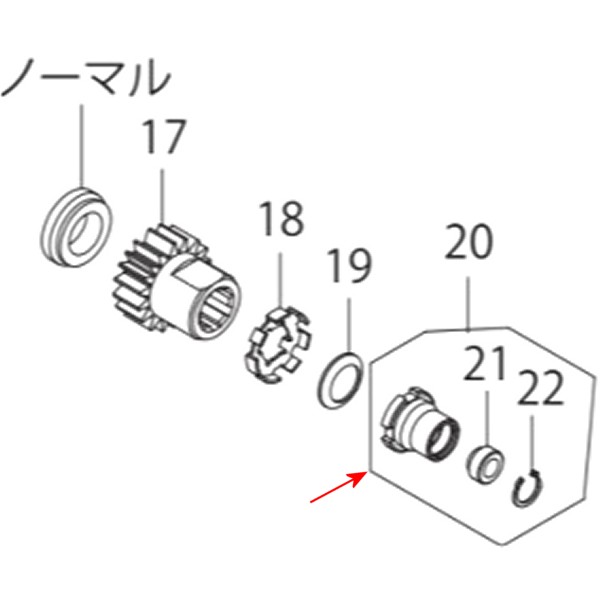 ノーマル
17
18
19
20
21
22