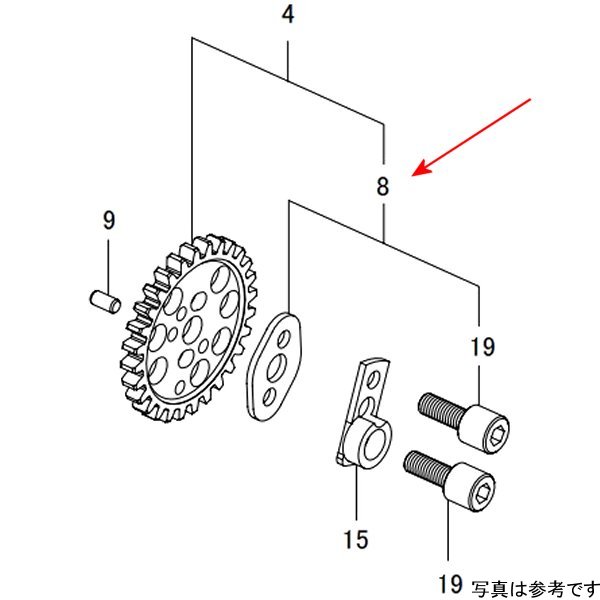 4

8

9

19

15

19 写真は参考です