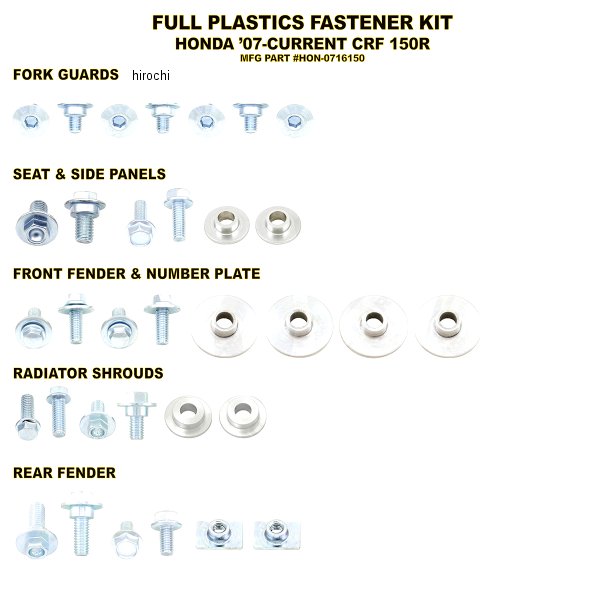 FULL PLASTICS FASTENER KIT
HONDA '07-CURRENT CRF 150R
MFG PART #HON-0716150

FORK GUARDS hirochi

SEAT & SIDE PANELS

FRONT FENDER & NUMBER PLATE

RADIATOR SHROUDS

REAR FENDER