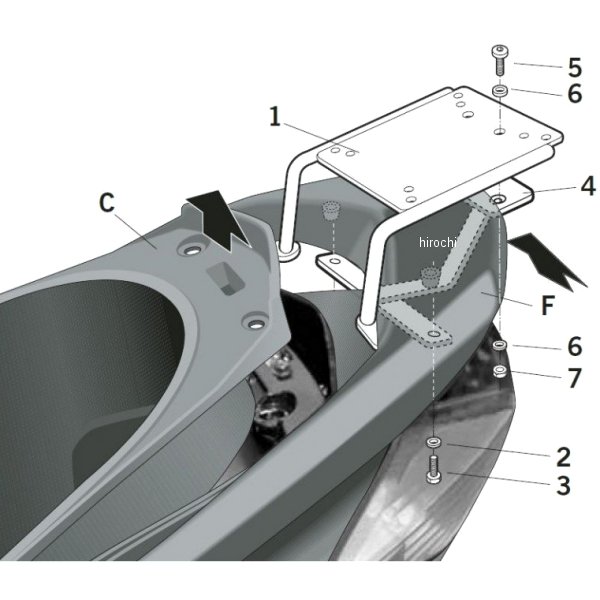 5
6
1
4
C
hirochi
F
6
7
2
3