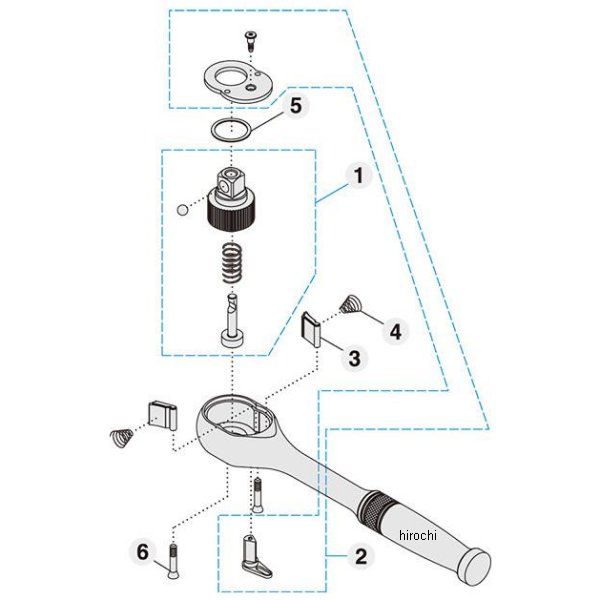 5
1
4
3
hirochi
6
2