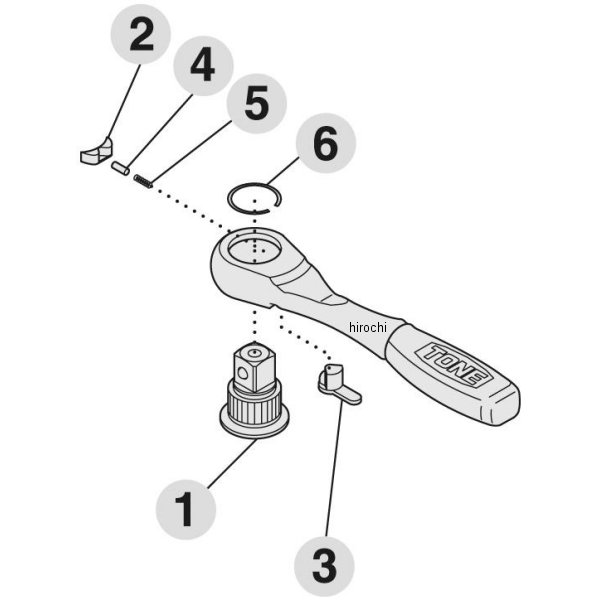 2
4
5
6
hirochi
TONE
1
3