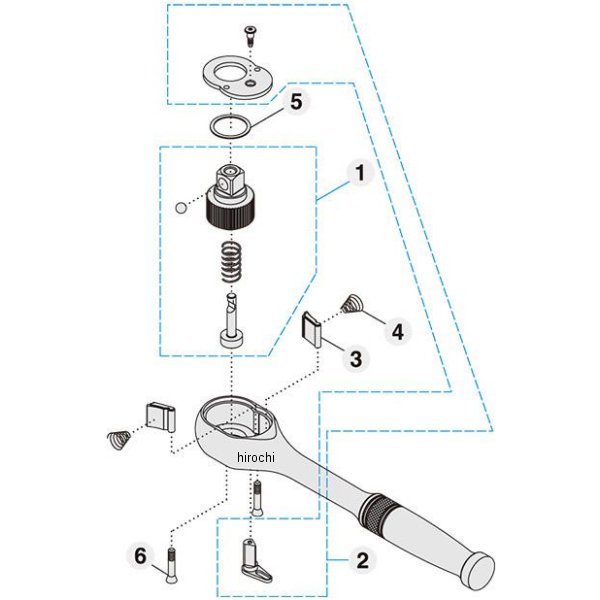 5
1
4
3
hirochi
6
2