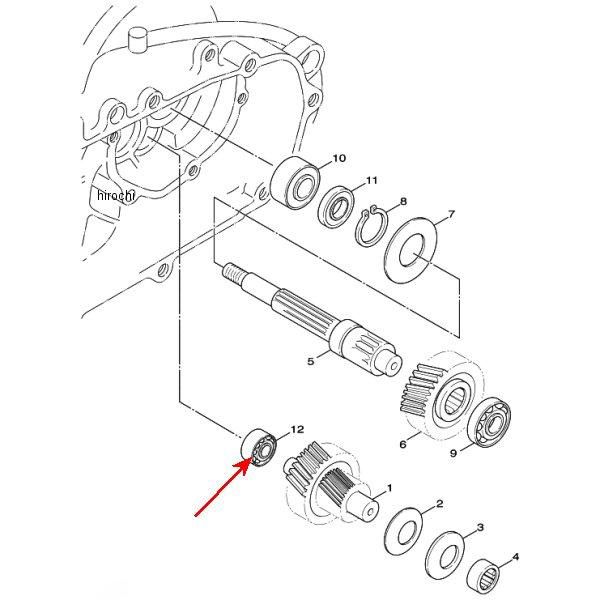 hirochi

10
11
8
7
5
6
9
12
1
2
3
4