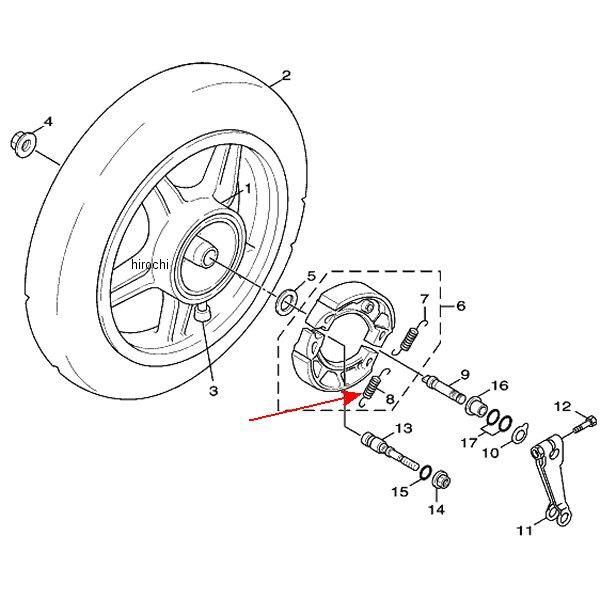 2
4
1
hirochi
5
7
6
3
9
16
8
12
13
17
10
15
14
11