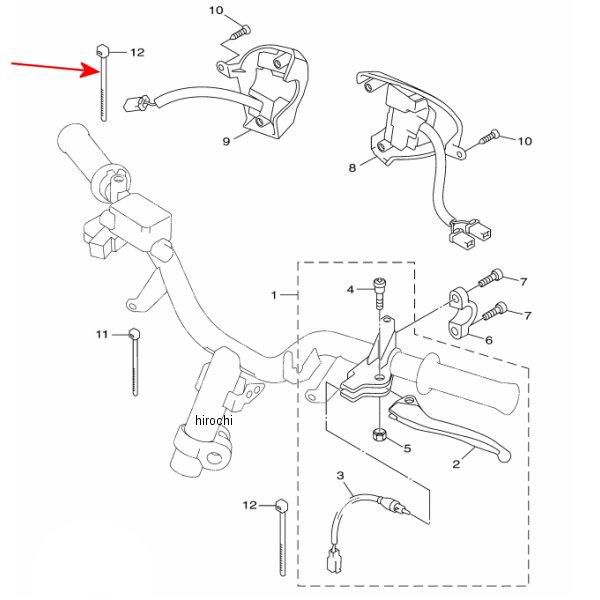 10
12
9
8
10
1
4
7
7
6
11
hirochi
5
2
3
12