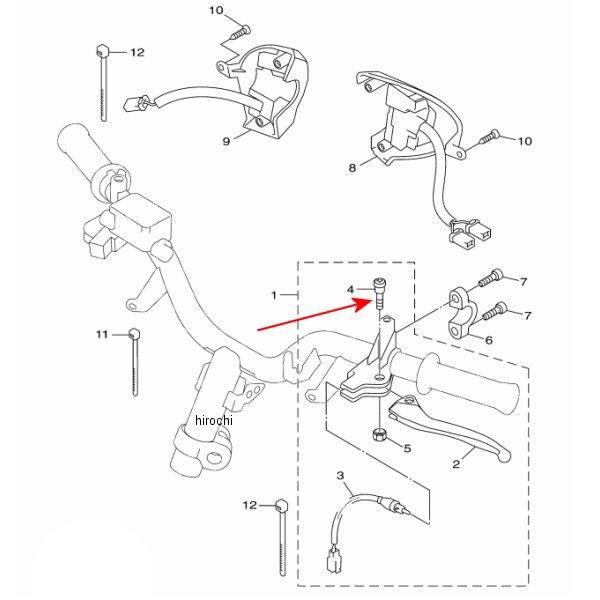 10
12
9
8
10
1
4
7
7
6
11
hirochi
5
2
3
12