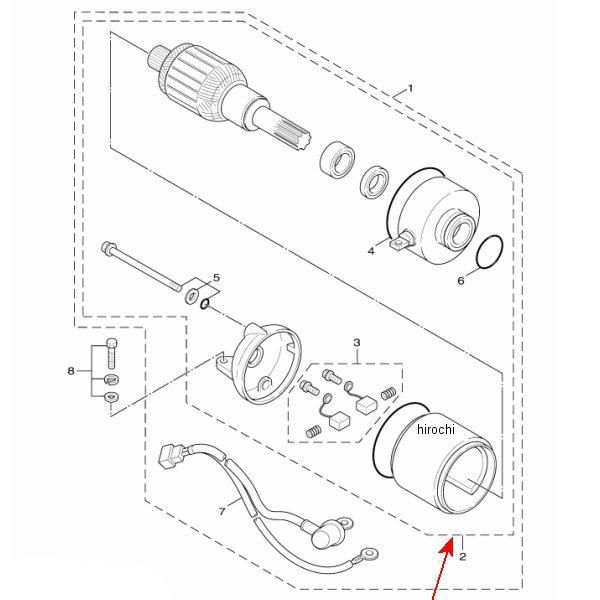 1
4
6
5
3
8
hirochi
7
2