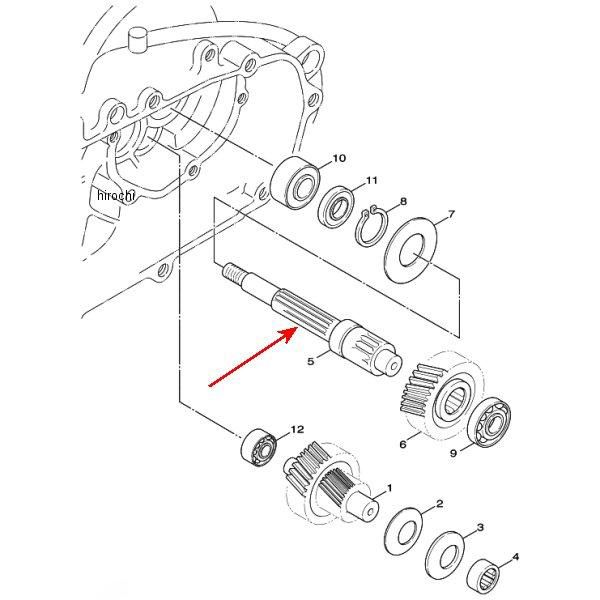 hirochi

10
11
8
7
5
6
9
12
1
2
3
4