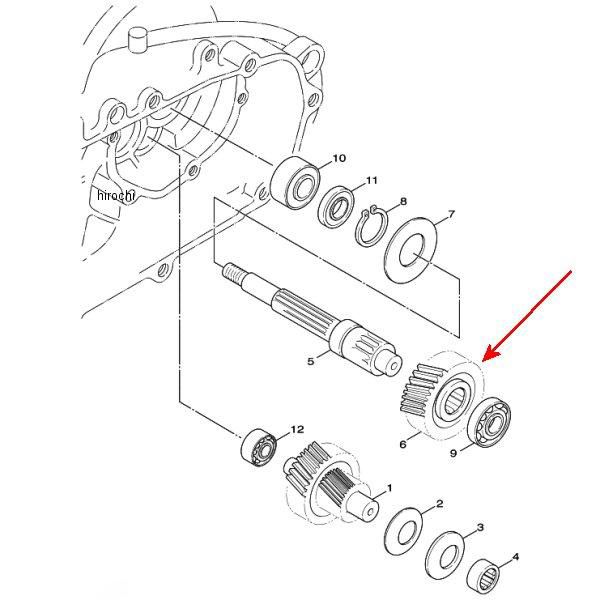 hirochi
10
11
8
7
5
6
9
12
1
2
3
4