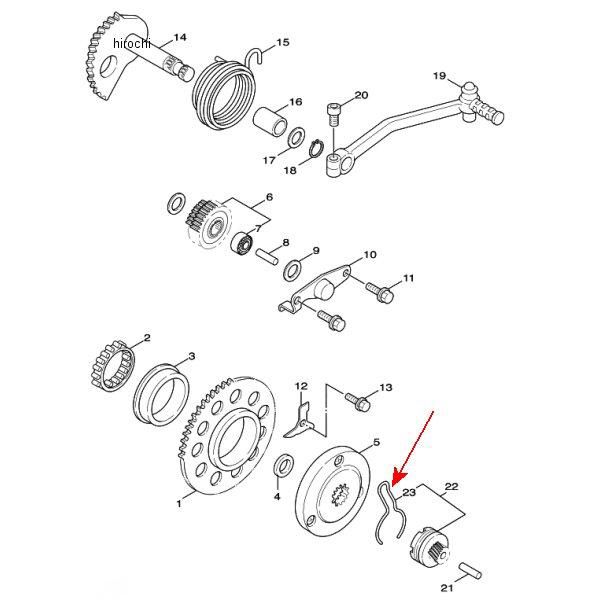 hirochi
14
15
19
20
16
17
18
6
7
8
9
10
11
2
3
12
13
5
1
4
23
22
21