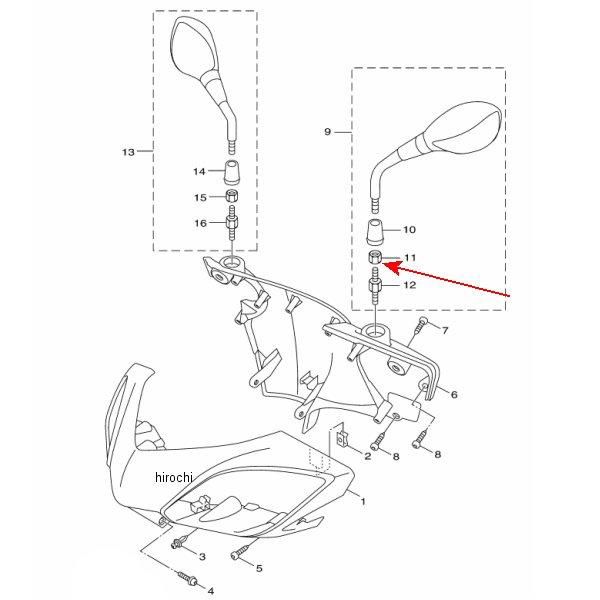 13
14
15
16
9
10
11
12
7
6
2
8
8
hirochi
1
3
5
4