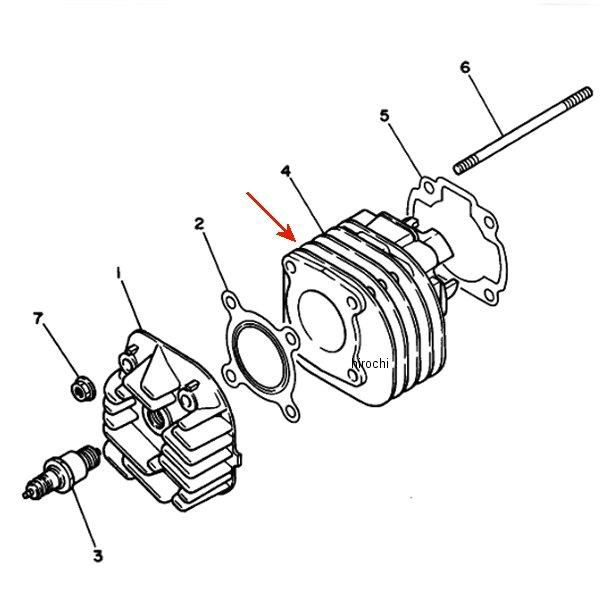 6
5
4
2
1
7
hirochi
3