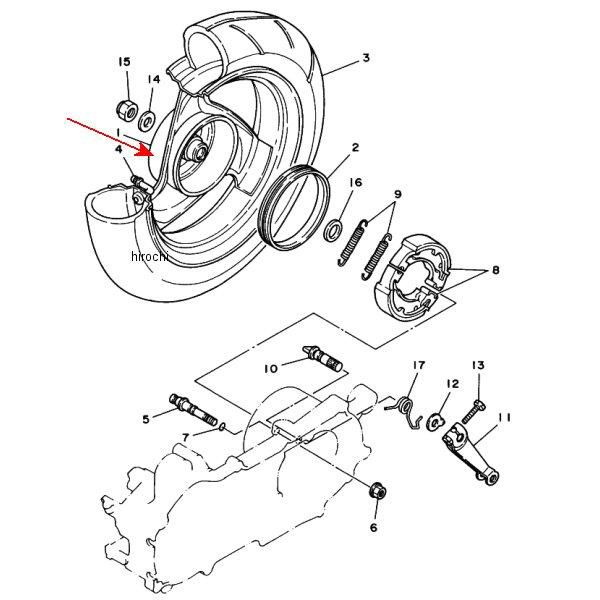 15
14
3
1
4
2
16
9
hirochi
8
10
17
13
12
11
5
7
6