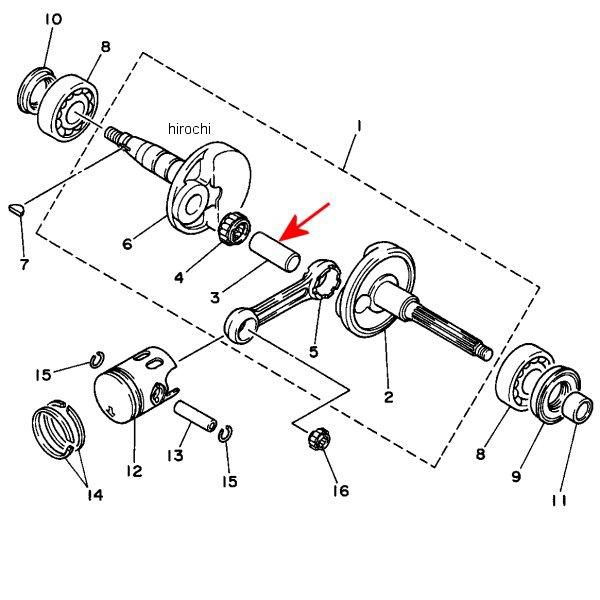 10
8
hirochi
1
7
6
4
3
5
2
15
12
13
15
14
16
8
9
11