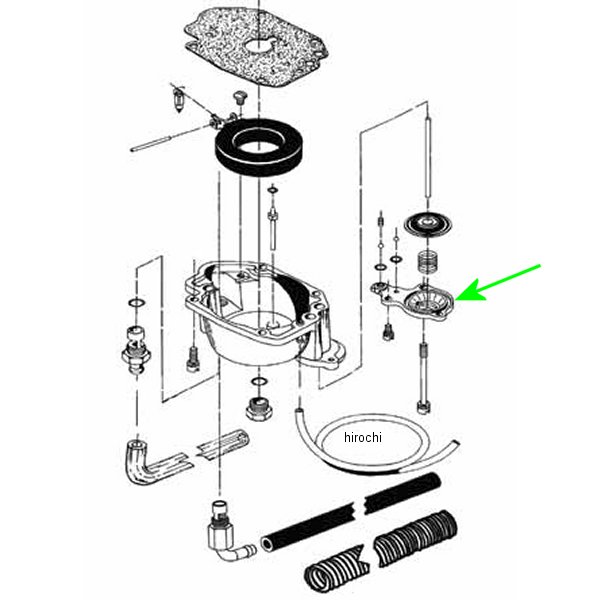 hirochi