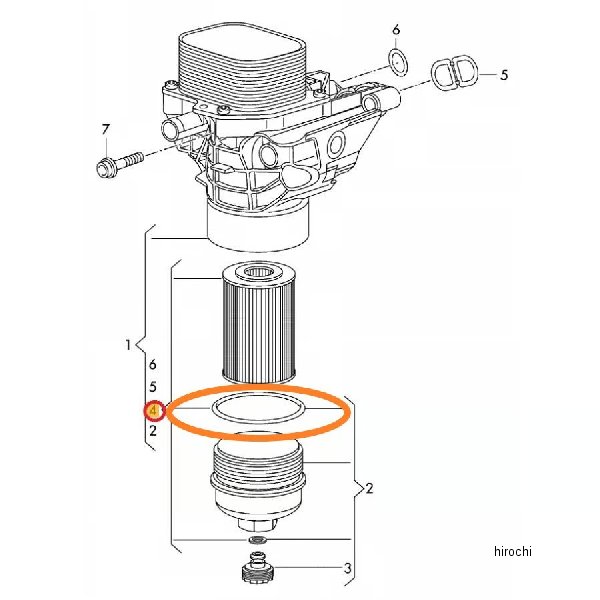 6
5
7
1
6
5
4
2
2
3
hirochi