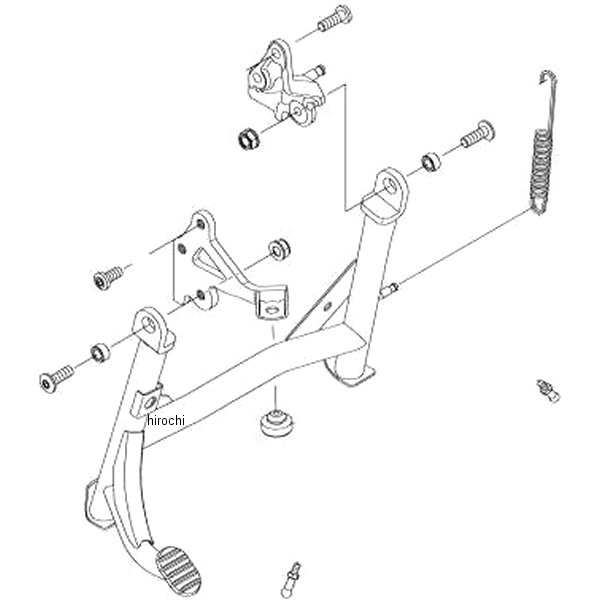 hirochi