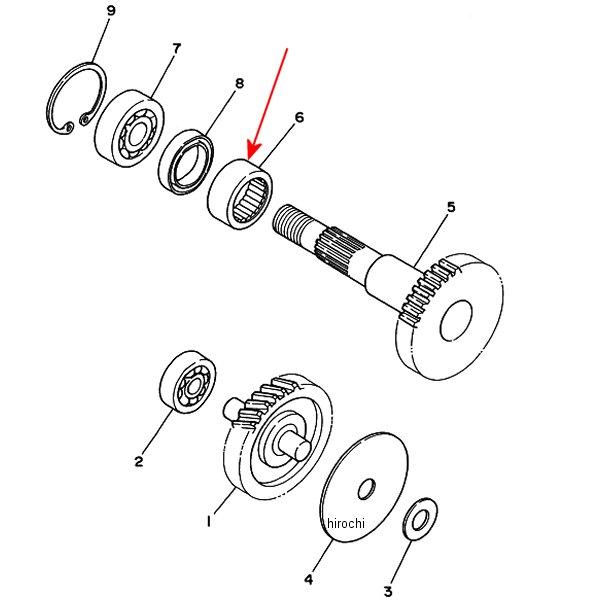 9
7
8
6
5
2
1
hirochi
4
3