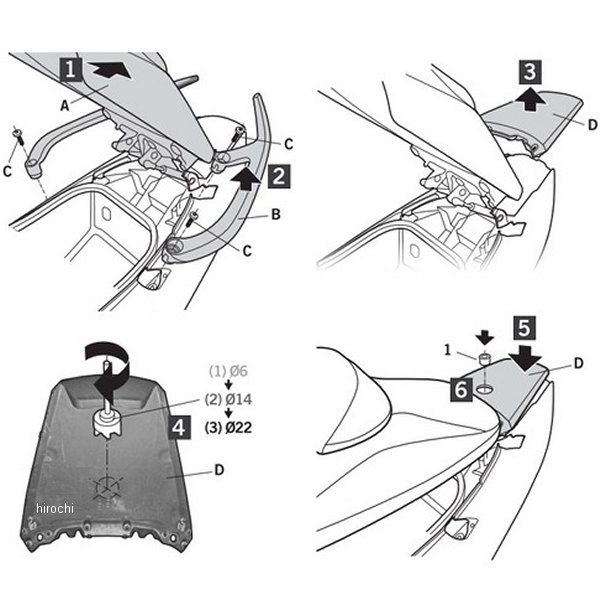 1
A
C
C
2
B
C
3
D
(1) Ø6
(2) Ø14
(3) Ø22
4
D
hirochi
1
5
D
6