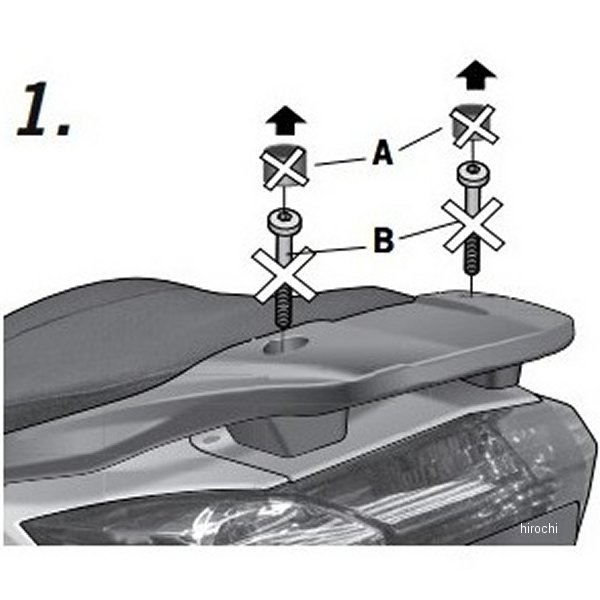 1.

A

B

hirochi