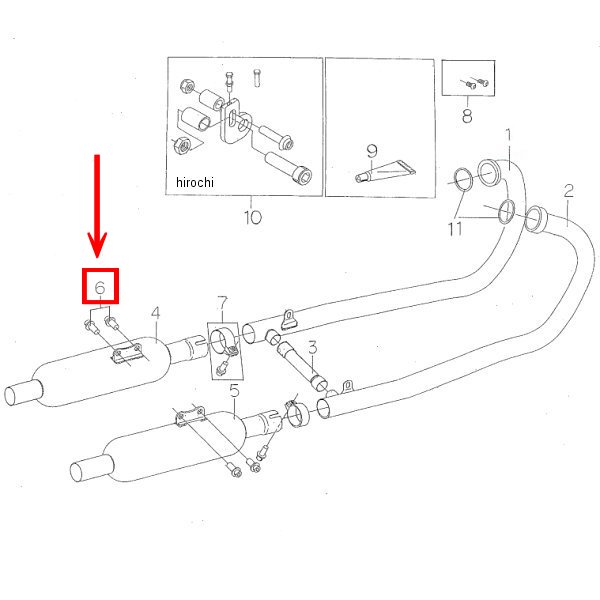 hirochi
10
9
8
1
2
11
6
4
7
3
5