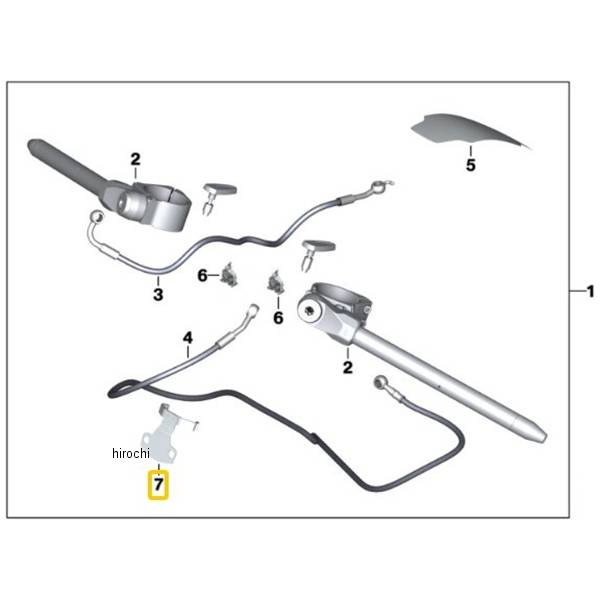 2
5
3
6
6
1
4
2
hirochi
7