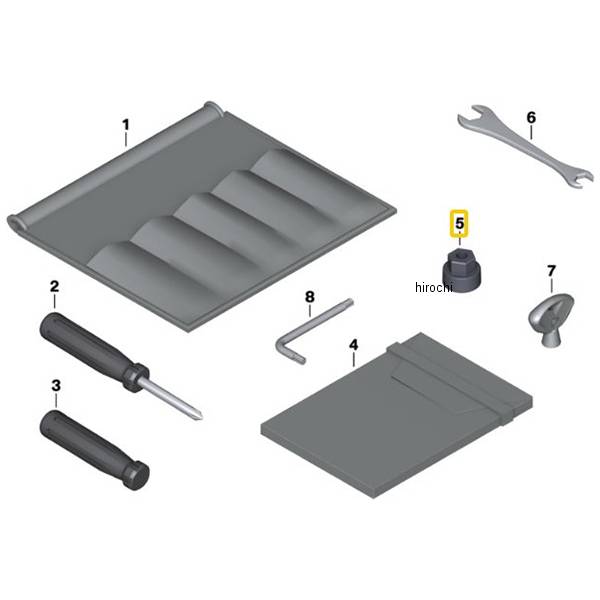 1

6

5

hirochi

7

2

8

4

3