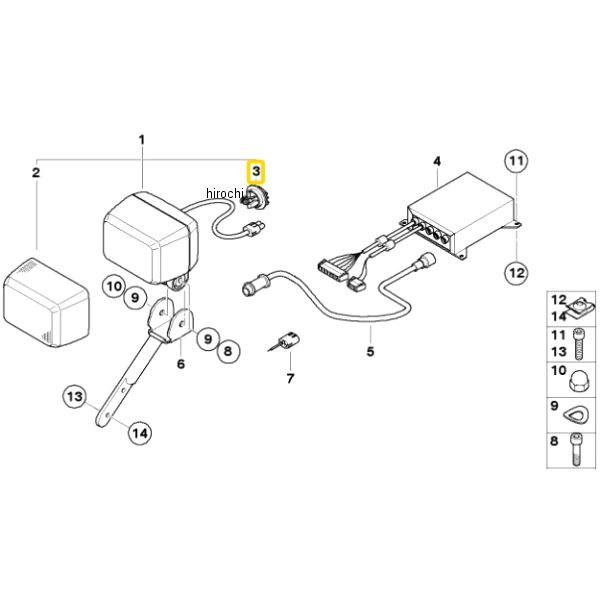 1
2
3
hirochi
4
11
12
10
9
9
8
6
5
7
13
14
12
14
11
13
10
9
8