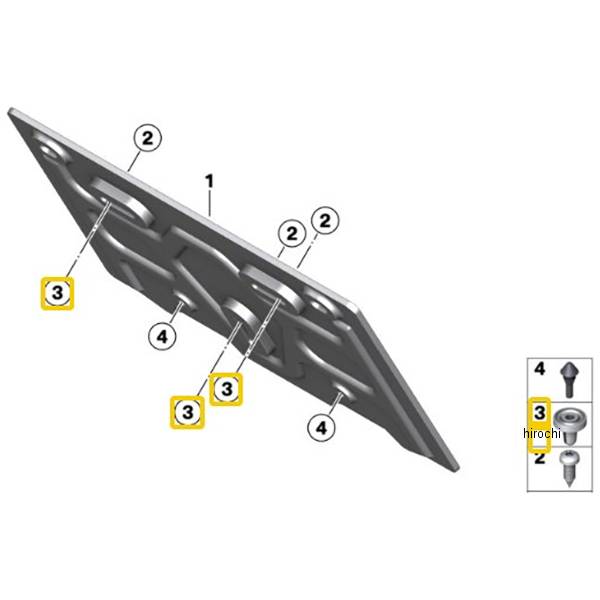 2
1
2
2
3
4
3
3
4
4
3
hirochi
2