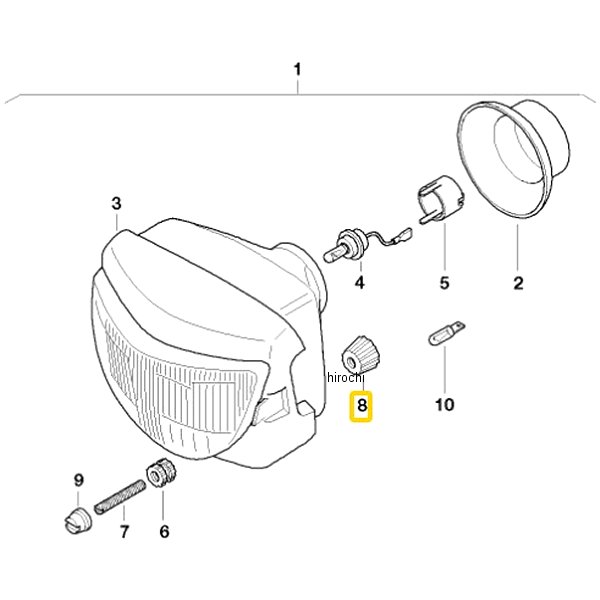 1

3

4

5

2

hirochi

8

10

9

7

6