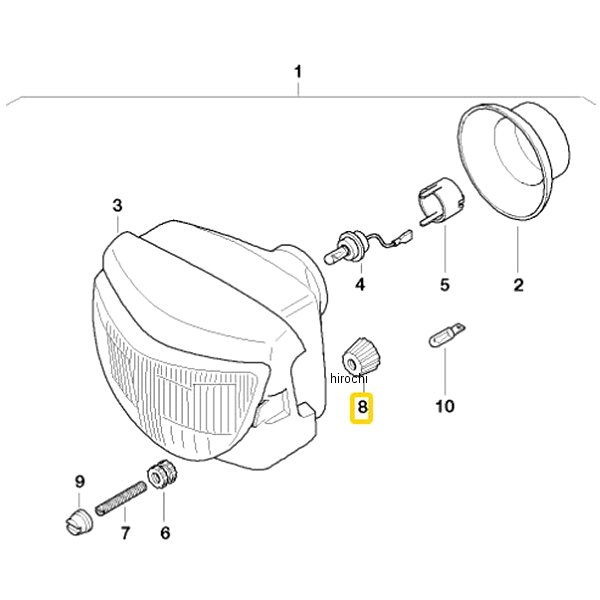 1

3

4

5

2

hirochi

8

10

9

7

6