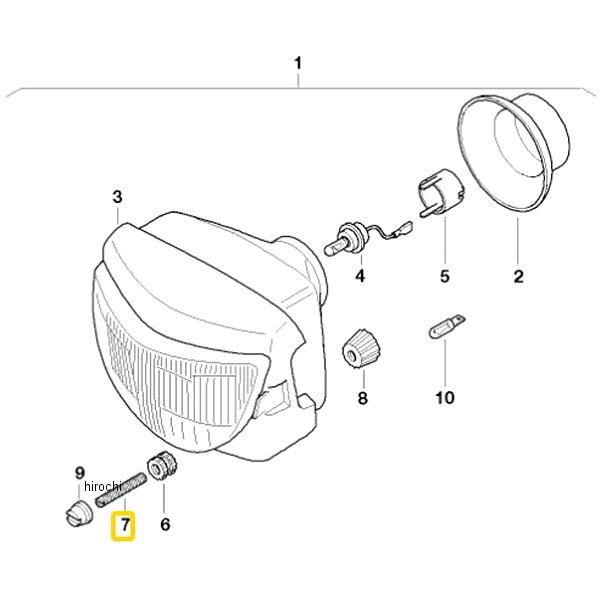 1
3
4
5
2
8
10
9
hirochi
7
6