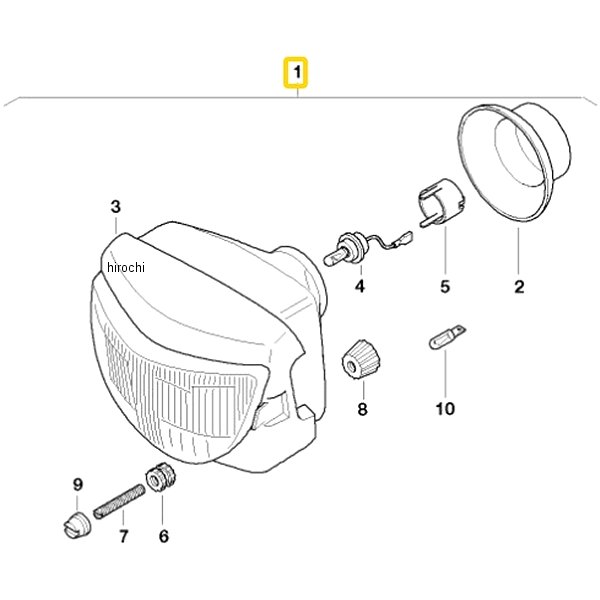 1

3

hirochi

4

5

2

8

10

9

7

6