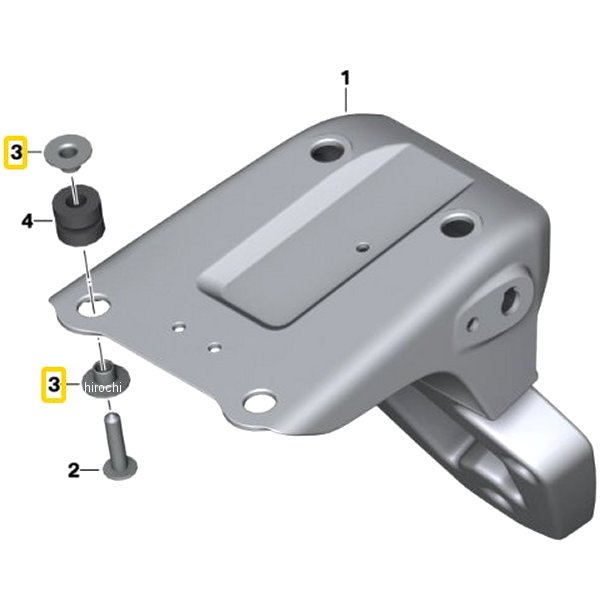 1

3

4

3

hirochi

2