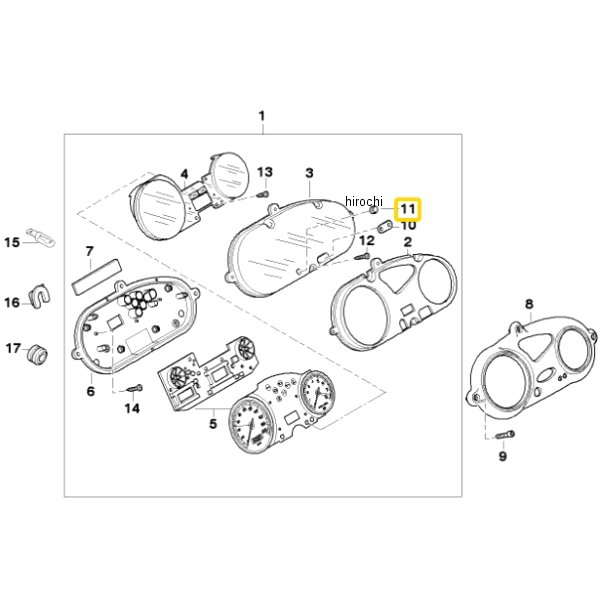 1
4
13
3
hirochi
11
10
12
2
15
7
16
17
6
14
5
8
9