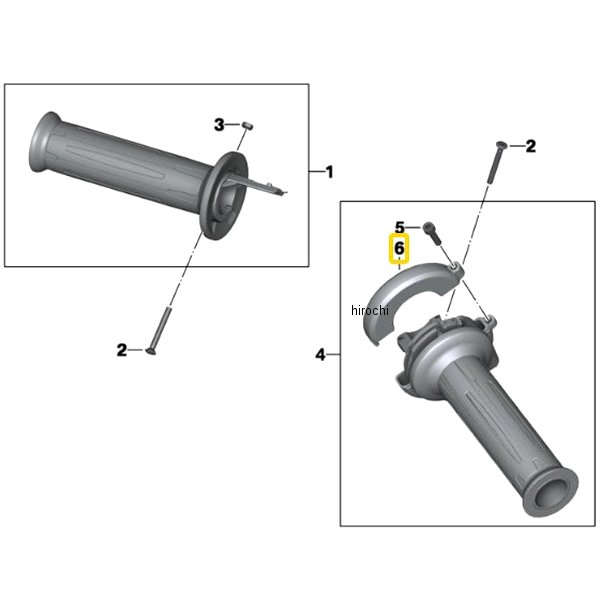 3
1
2
2
5
6
hirochi
4