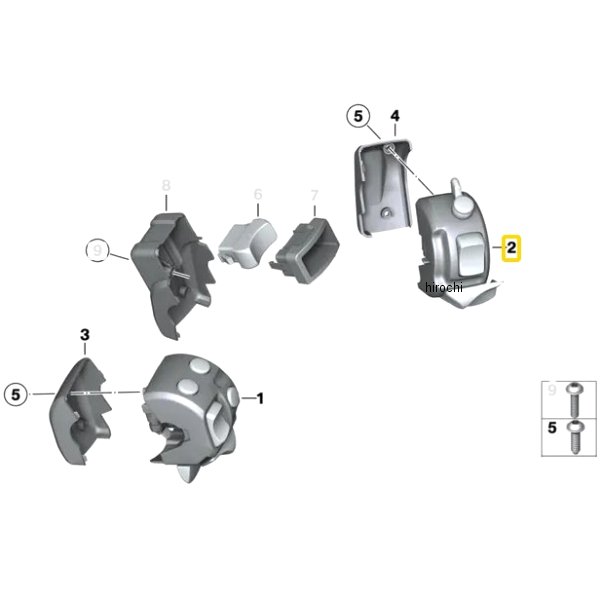 5
4
8
6
7
9
2
hirochi
3
5
1
9
5