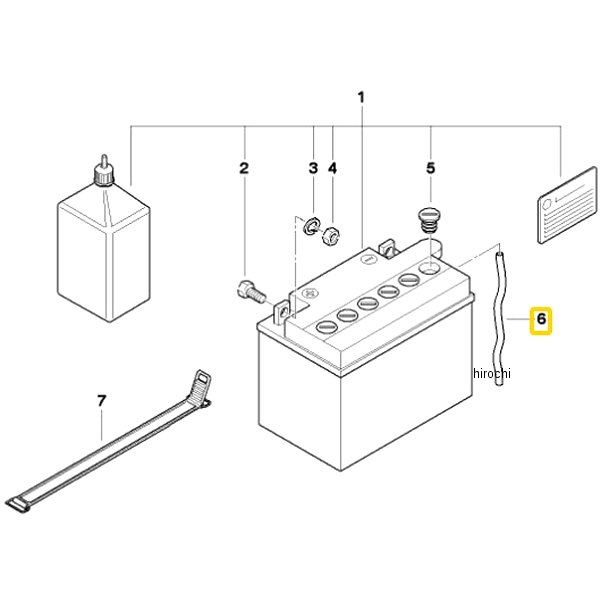 1
2
3
4
5
6
hirochi
7