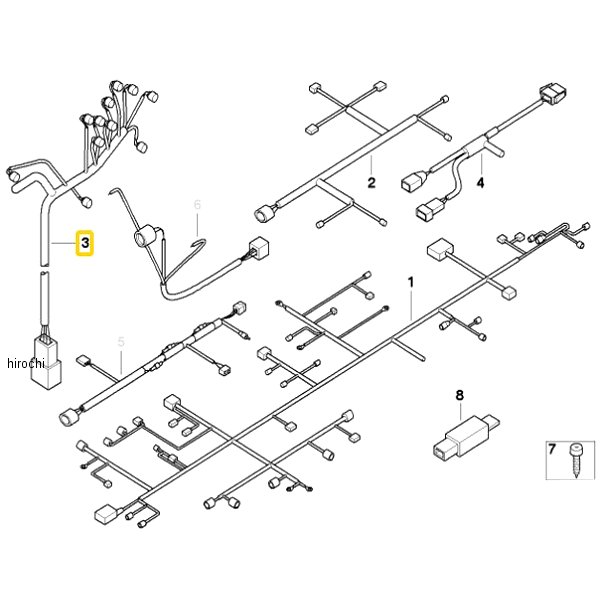 2
4
6
3
1
5
hirochi
8
7